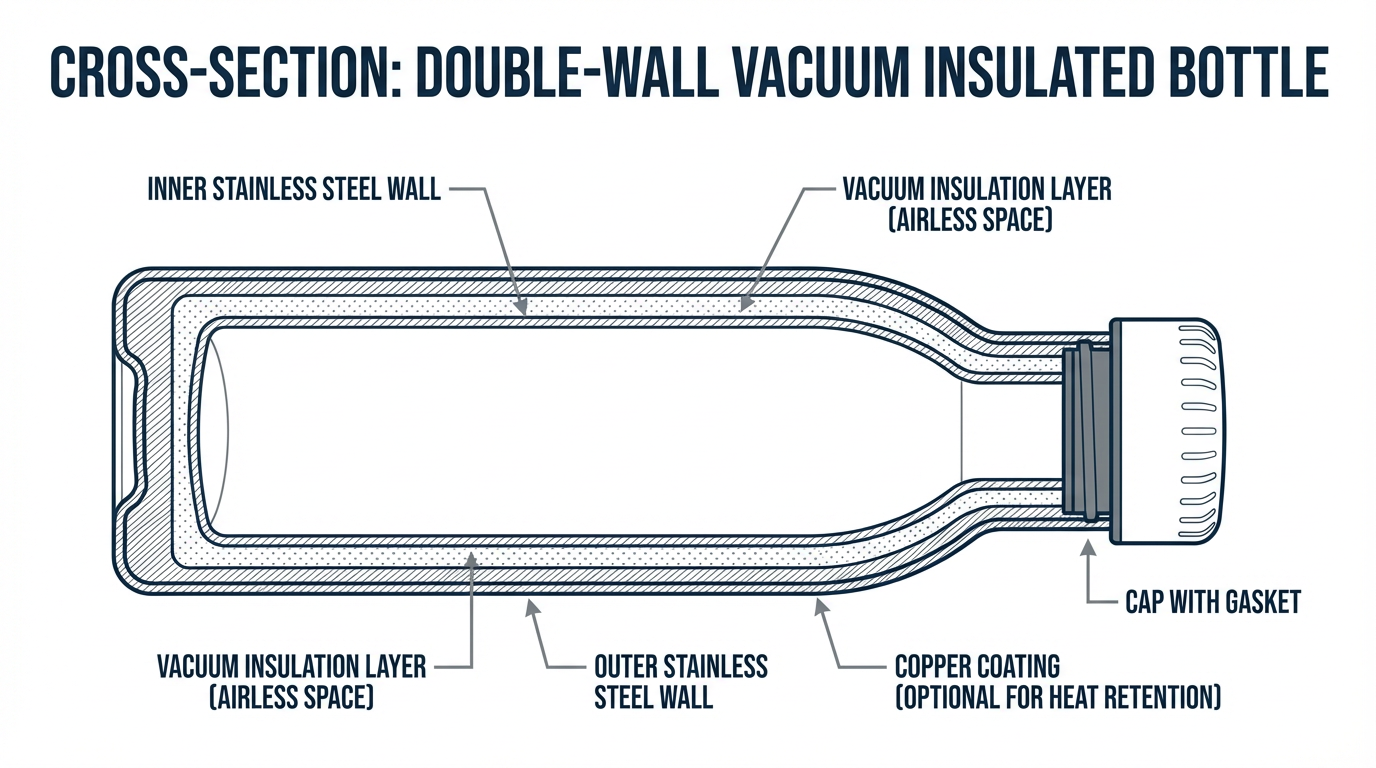 CROSS-SECTION: DOUBLE-WALL VACUUM INSULATED BOTTLE

INNER STAINLESS STEEL WALL

VACUUM INSULATION LAYER (AIRLESS SPACE)

CAP WITH GASKET

VACUUM INSULATION LAYER (AIRLESS SPACE)

OUTER STAINLESS STEEL WALL

COPPER COATING (OPTIONAL FOR HEAT RETENTION)